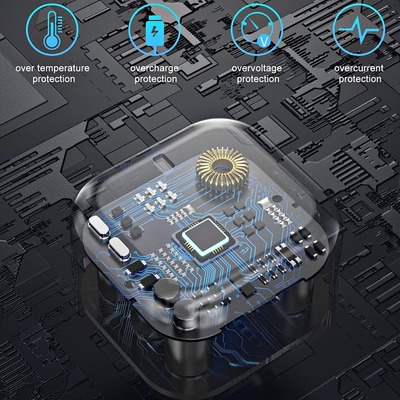 over temperature protection

overcharge protection

V

overvoltage protection

overcurrent protection